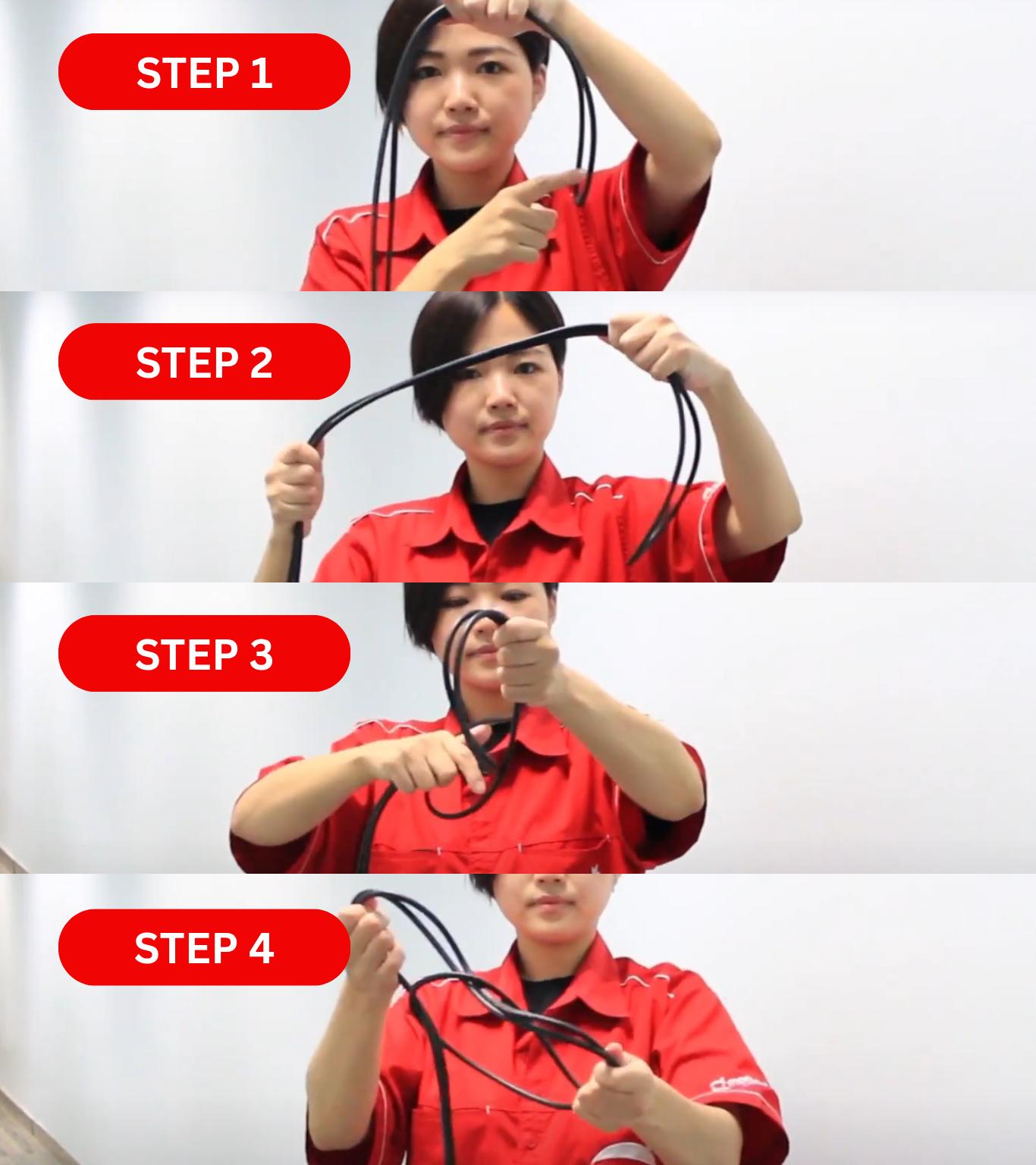 STEP 1

STEP 2

STEP 3

STEP 4